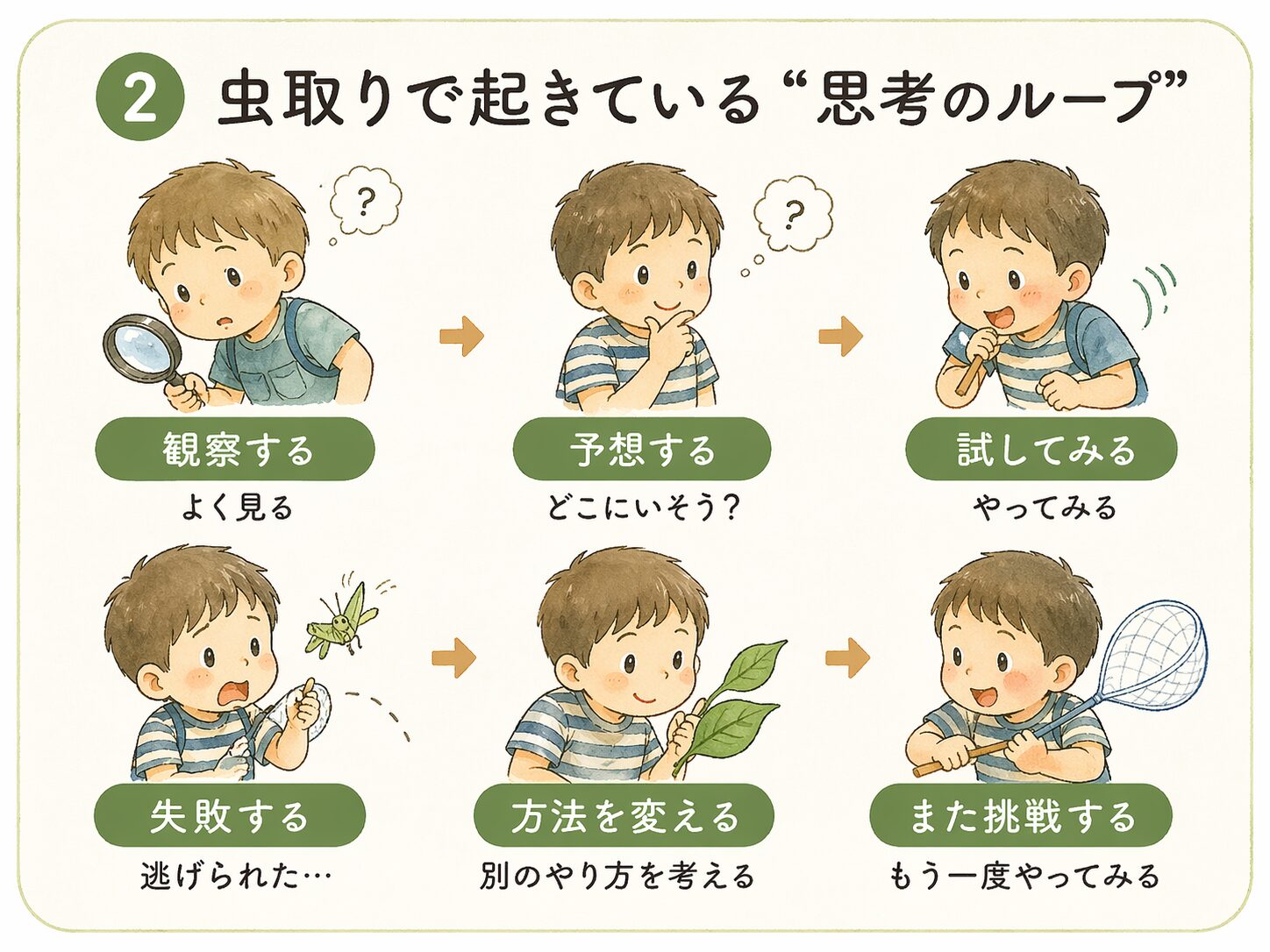 2 虫取りで起きている“思考のループ”

?

?

観察する
よく見る

予想する
どこにいそう?

試してみる
やってみる

失敗する
逃げられた…

方法を変える
別のやり方を考える

また挑戦する
もう一度やってみる